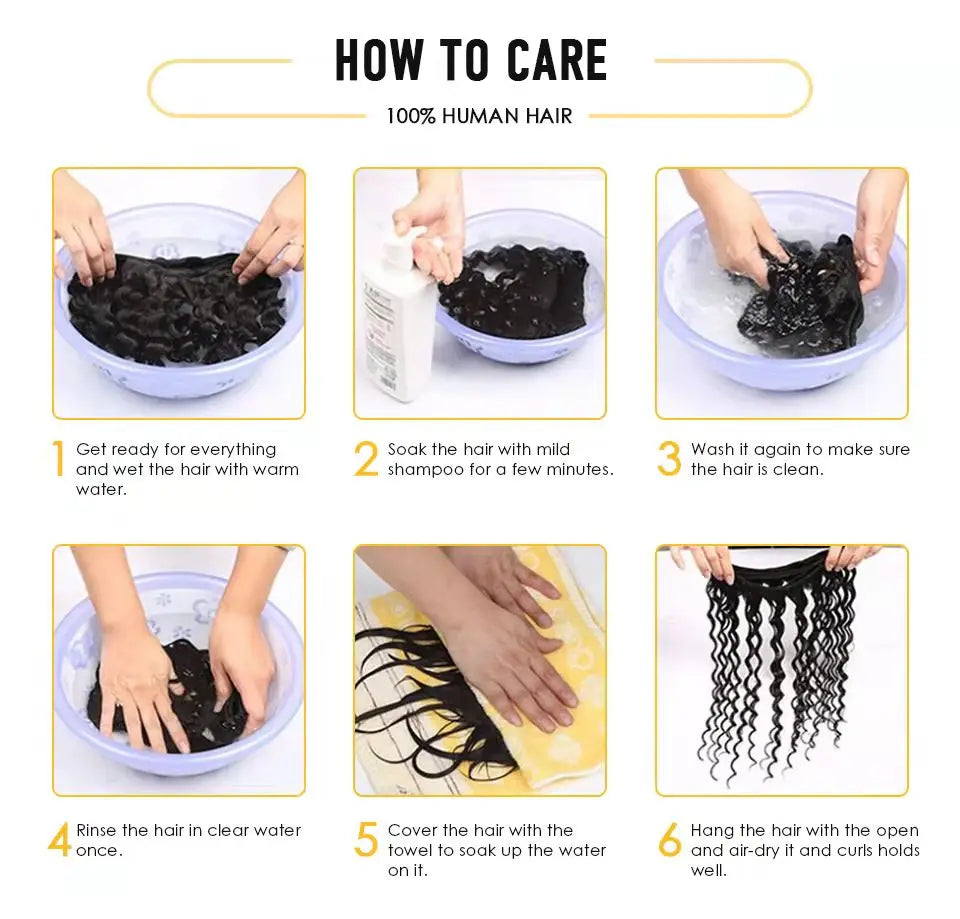 HOW TO CARE

100% HUMAN HAIR

1 Get ready for everything and wet the hair with warm water.

2 Soak the hair with mild shampoo for a few minutes.

3 Wash it again to make sure the hair is clean.

4 Rinse the hair in clear water once.

5 Cover the hair with the towel to soak up the water on it.

6 Hang the hair with the open and air-dry it and curls holds well.