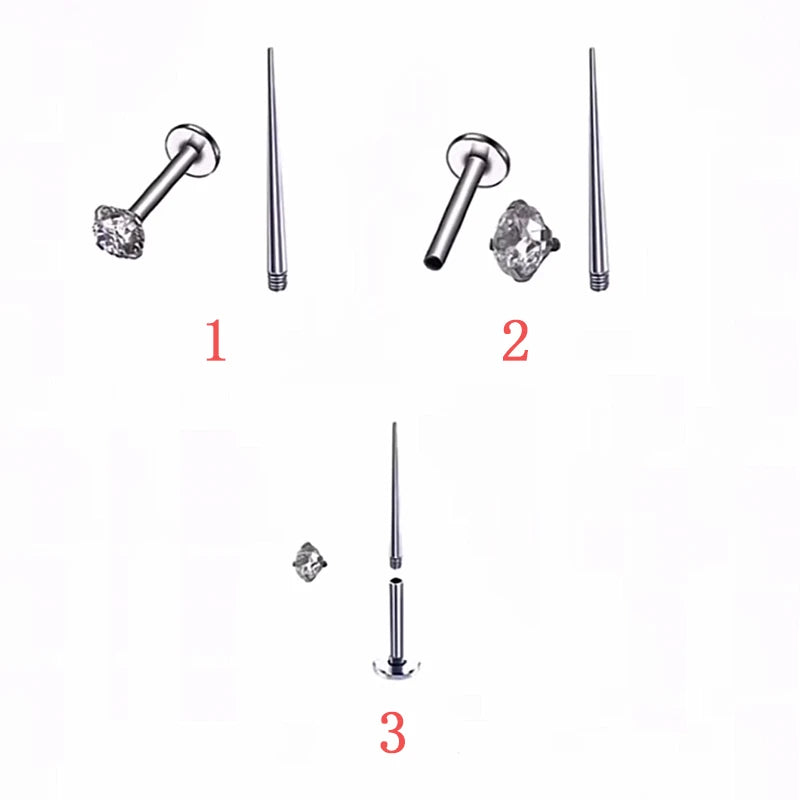 1

2

3