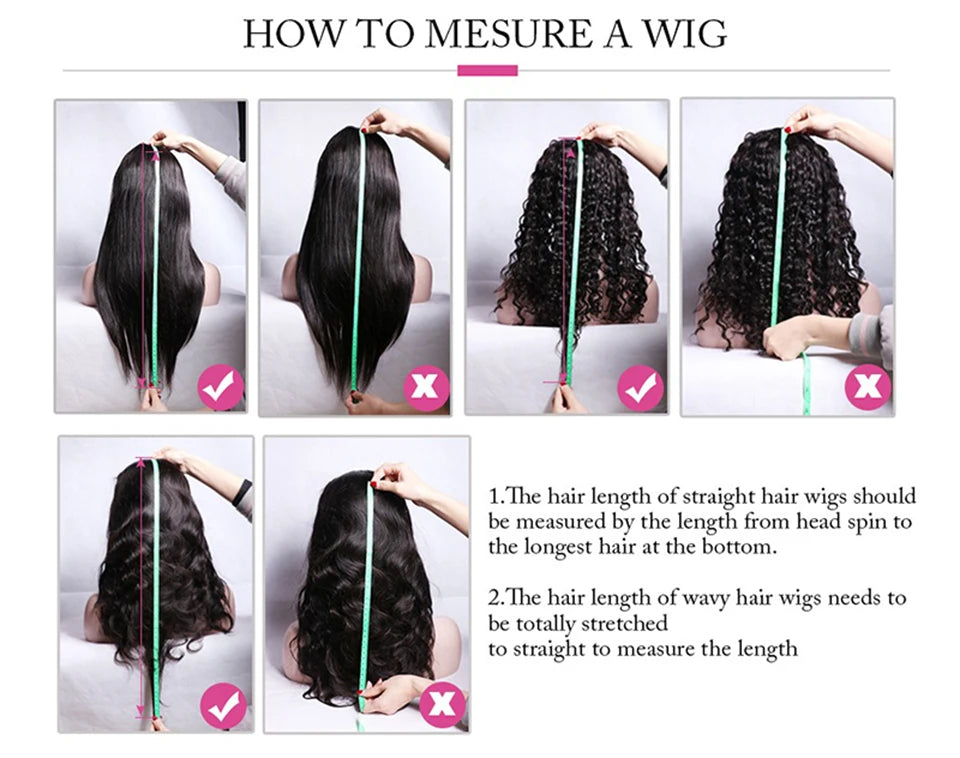 HOW TO MESURE A WIG

1.The hair length of straight hair wigs should be measured by the length from head spin to the longest hair at the bottom.

2.The hair length of wavy hair wigs needs to be totally stretched
to straight to measure the length