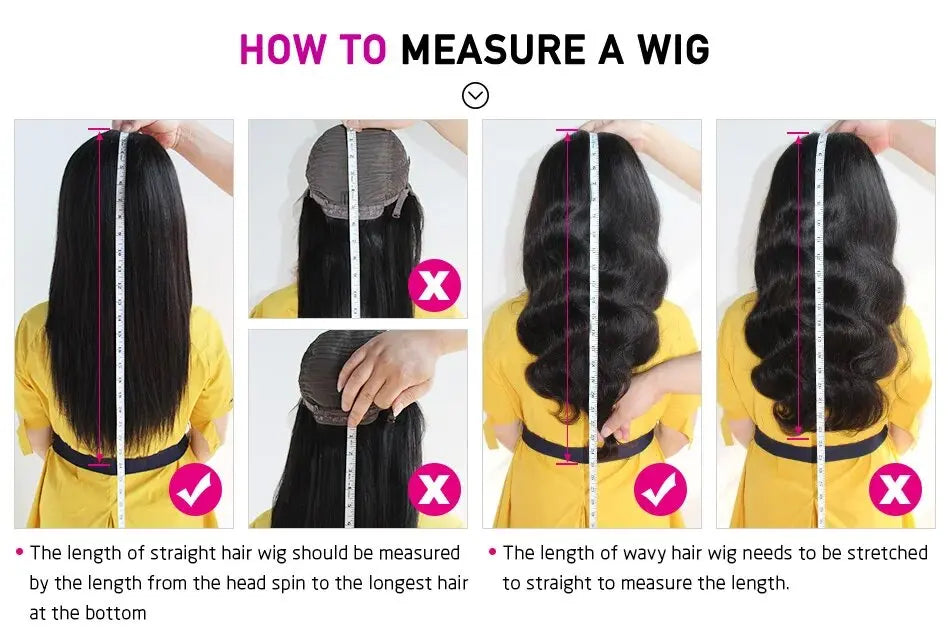 HOW TO MEASURE A WIG

• The length of straight hair wig should be measured by the length from the head spin to the longest hair at the bottom

• The length of wavy hair wig needs to be stretched to straight to measure the length.