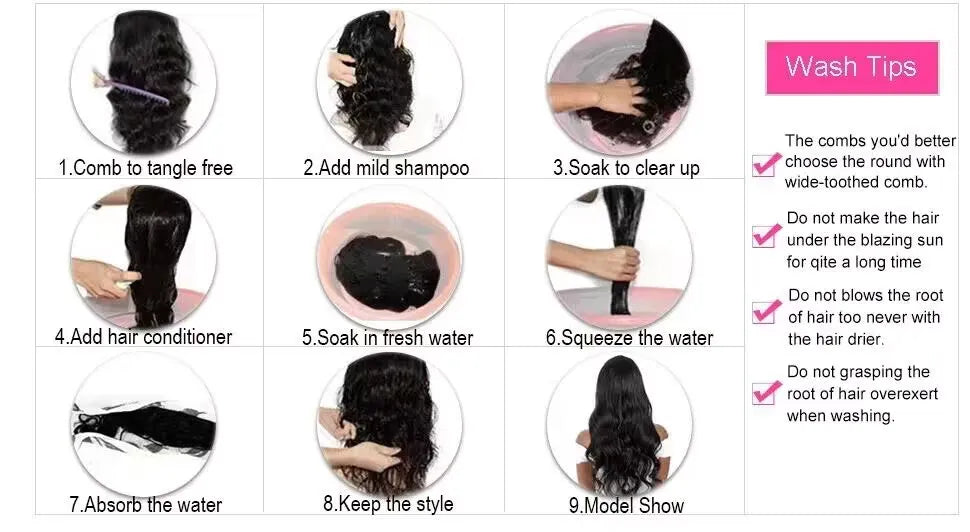 1.Comb to tangle free

2.Add mild shampoo

3.Soak to clear up

4.Add hair conditioner

5.Soak in fresh water

6.Squeeze the water

7.Absorb the water

8.Keep the style

9.Model Show

Wash Tips

The combs you'd better choose the round with wide-toothed comb.

Do not make the hair under the blazing sun for qite a long time

Do not blows the root of hair too never with the hair drier.

Do not grasping the root of hair overexert when washing.