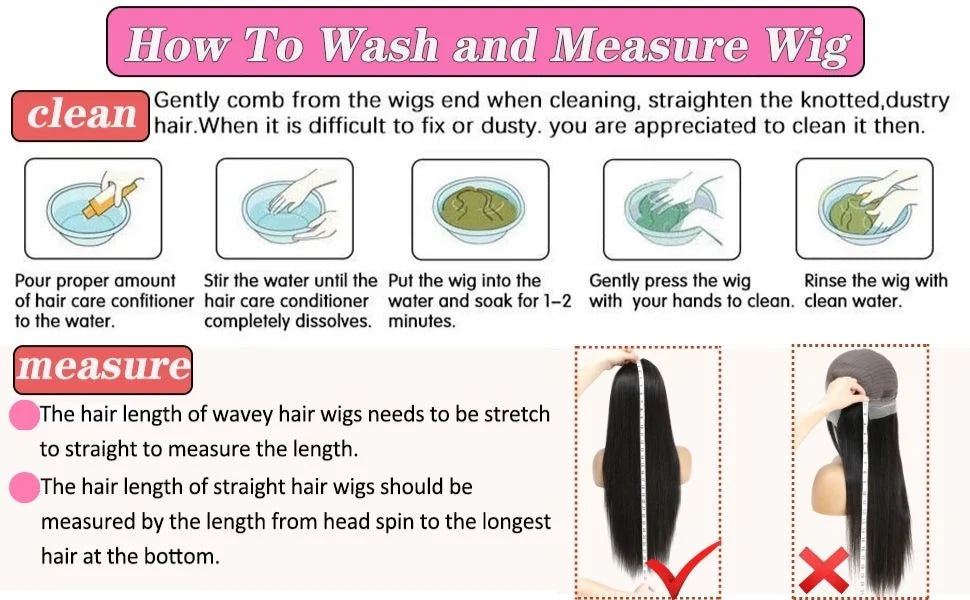 How To Wash and Measure Wig

clean

Gently comb from the wigs end when cleaning, straighten the knotted,dustry hair.When it is difficult to fix or dusty. you are appreciated to clean it then.

Pour proper amount of hair care confitioner to the water.

Stir the water until the hair care conditioner completely dissolves.

Put the wig into the water and soak for 1-2 minutes.

Gently press the wig with your hands to clean.

Rinse the wig with clean water.

measure

The hair length of wavey hair wigs needs to be stretch to straight to measure the length.

The hair length of straight hair wigs should be measured by the length from head spin to the longest hair at the bottom.